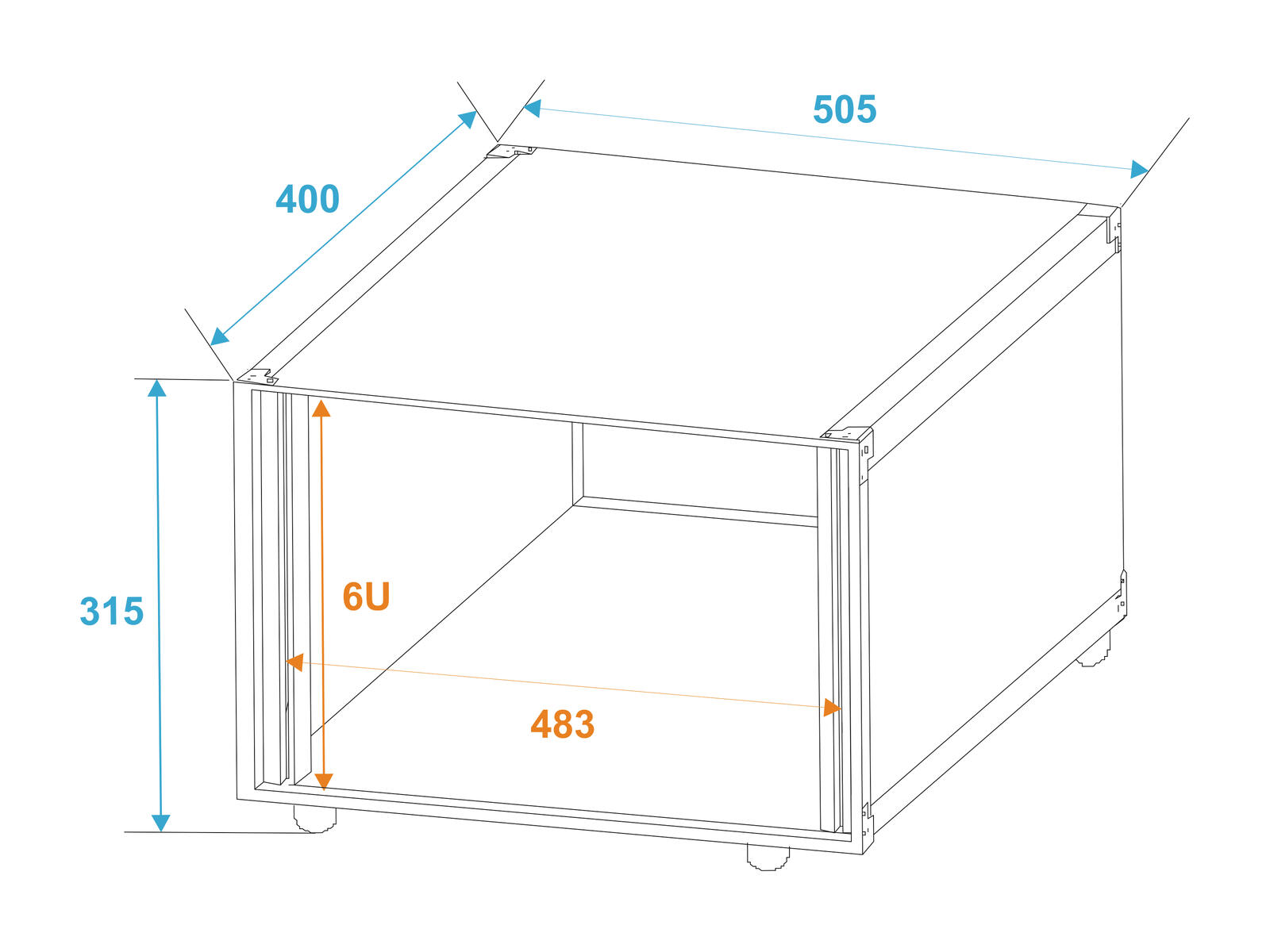 505

400

315

6U

483