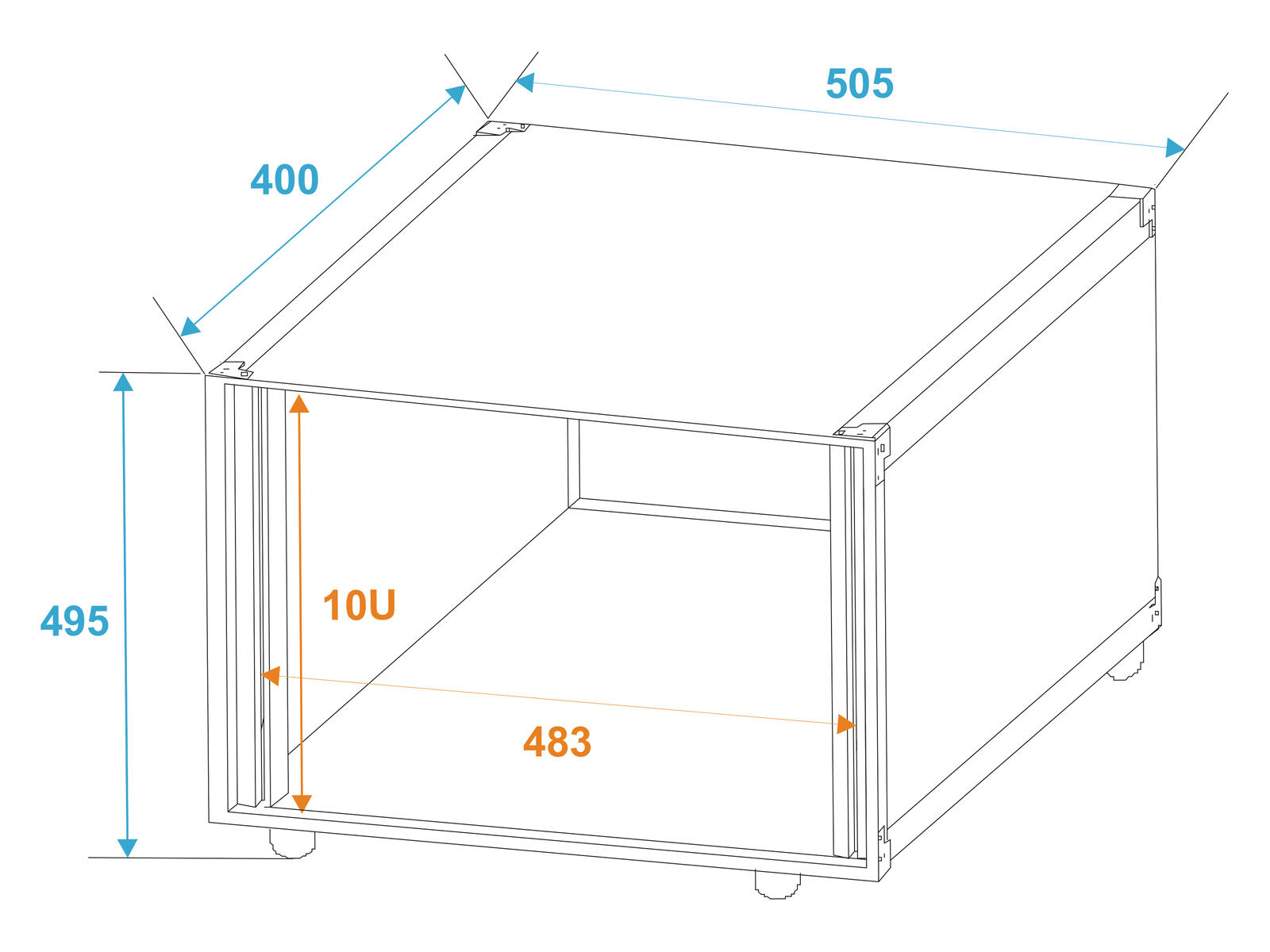 505
400
495
10U
483