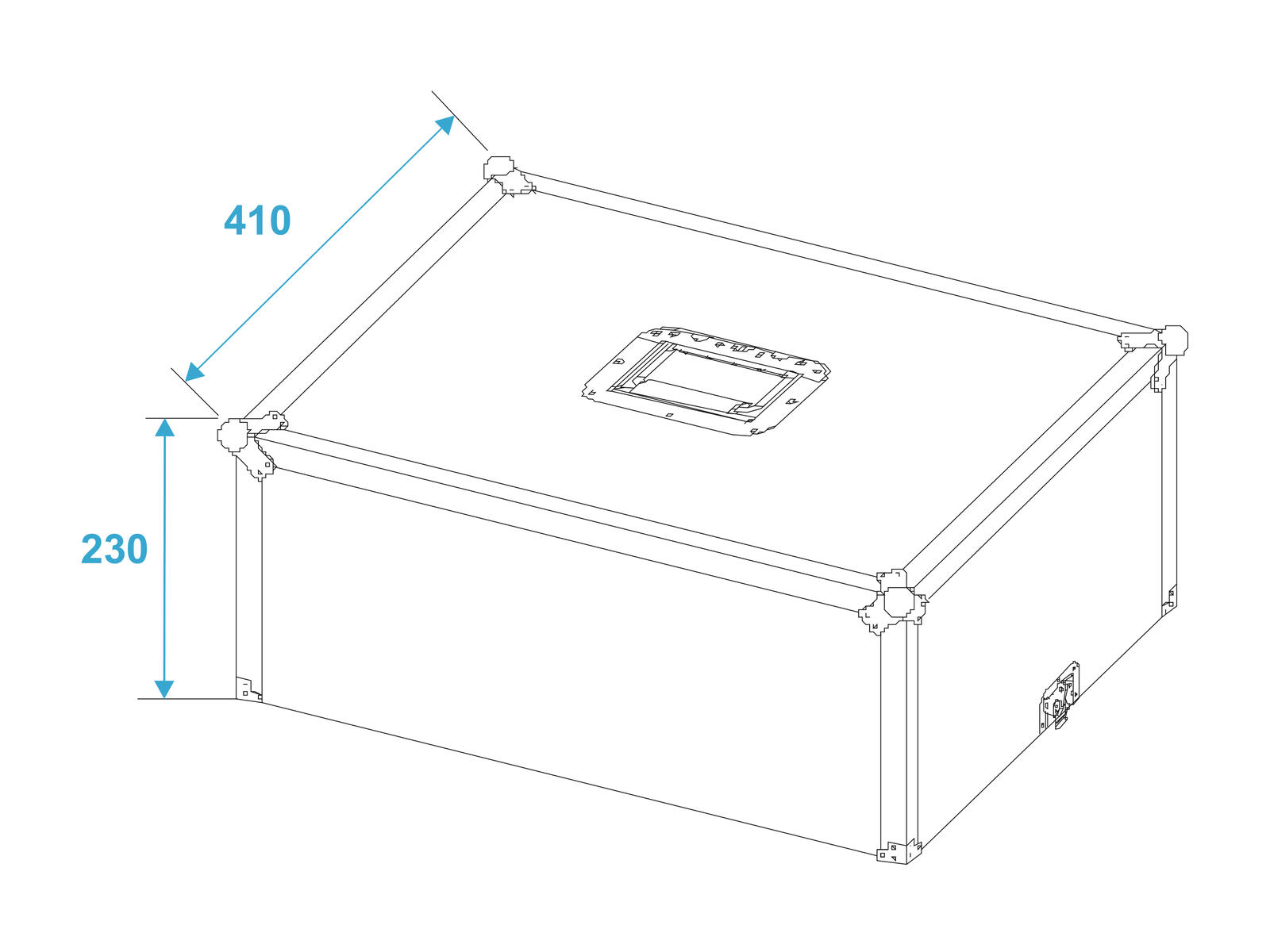 410

230