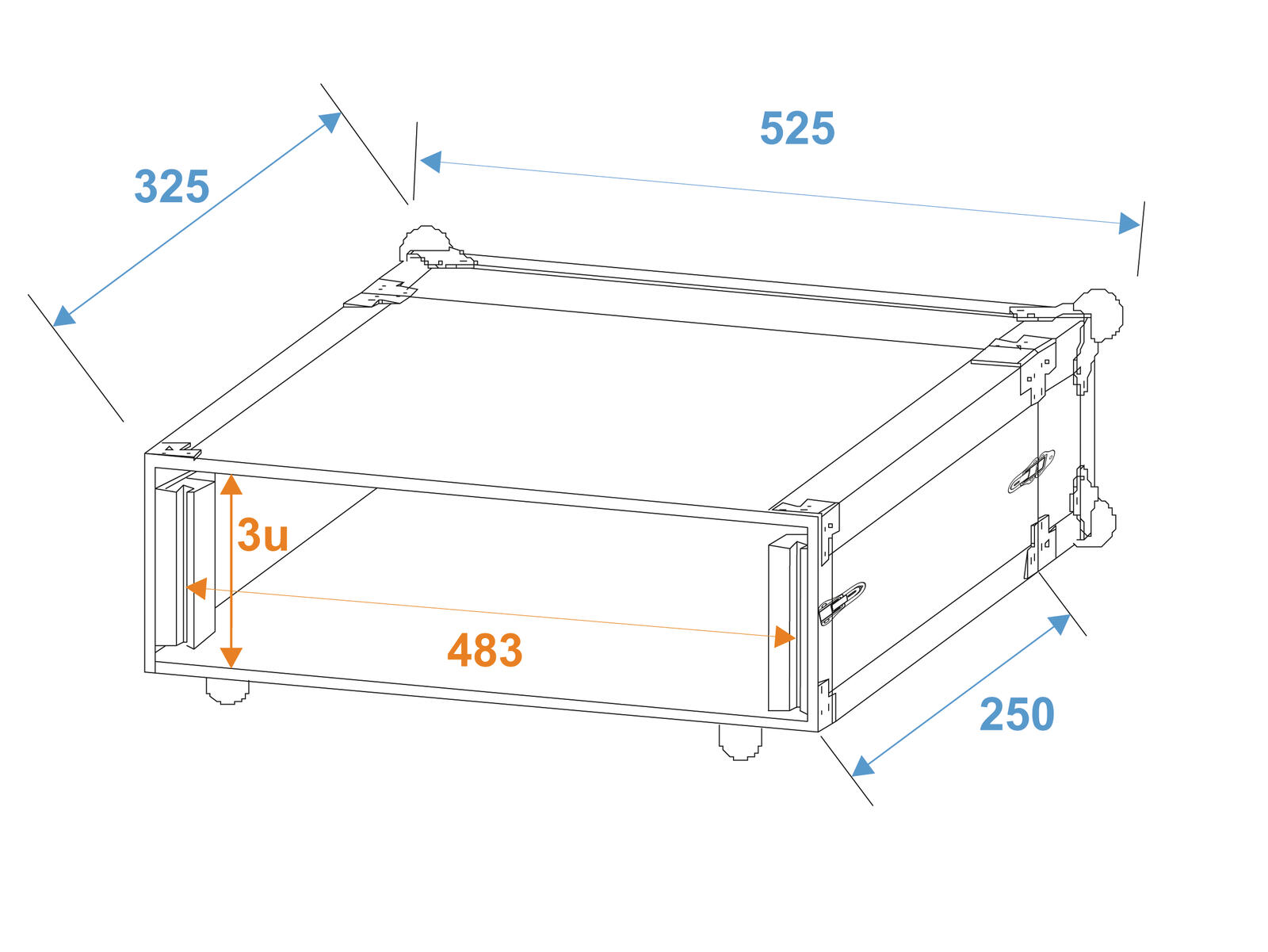 325

525

3u

483

250