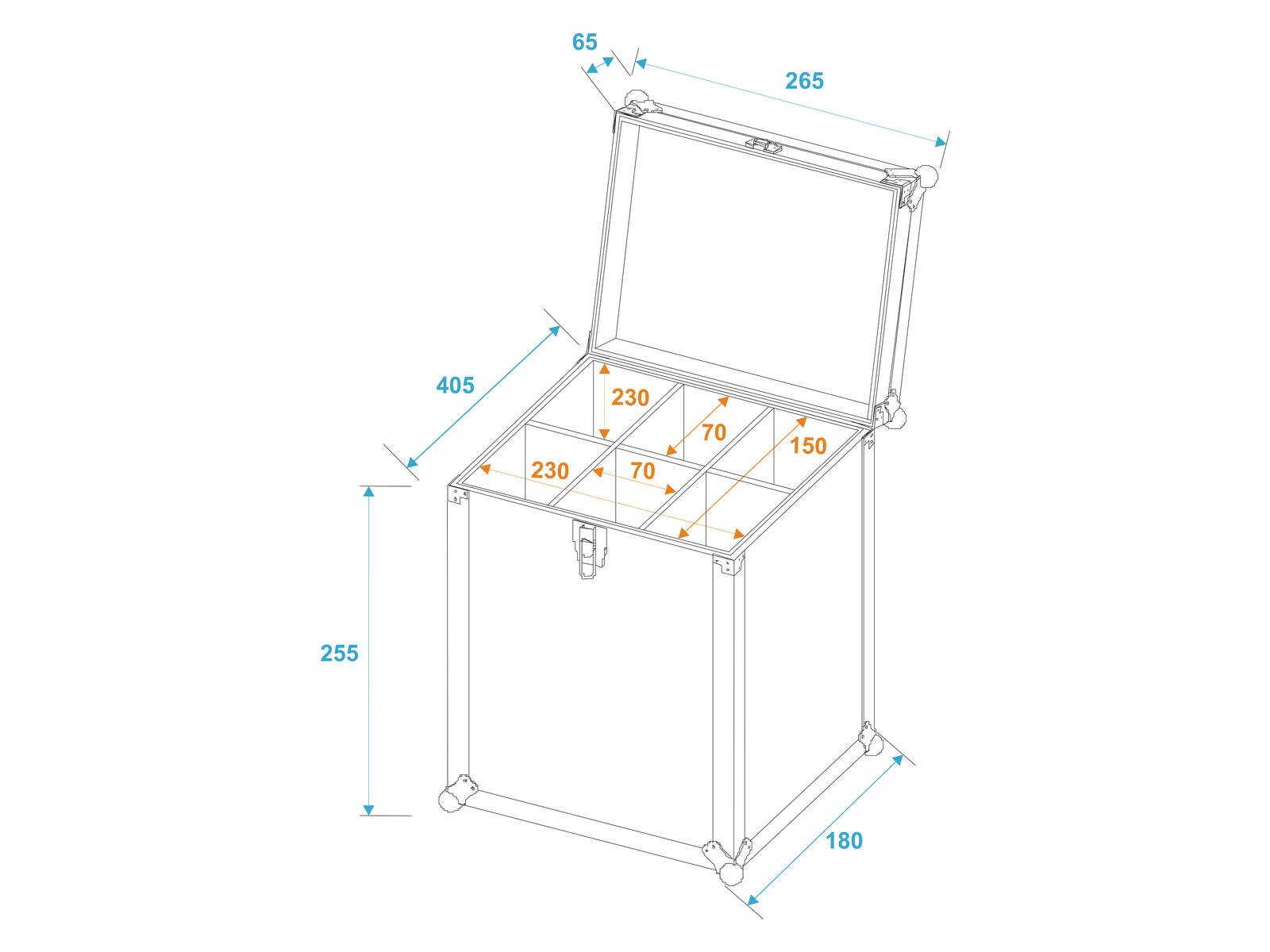 65
265
405
230
70
150
230
70
255
180