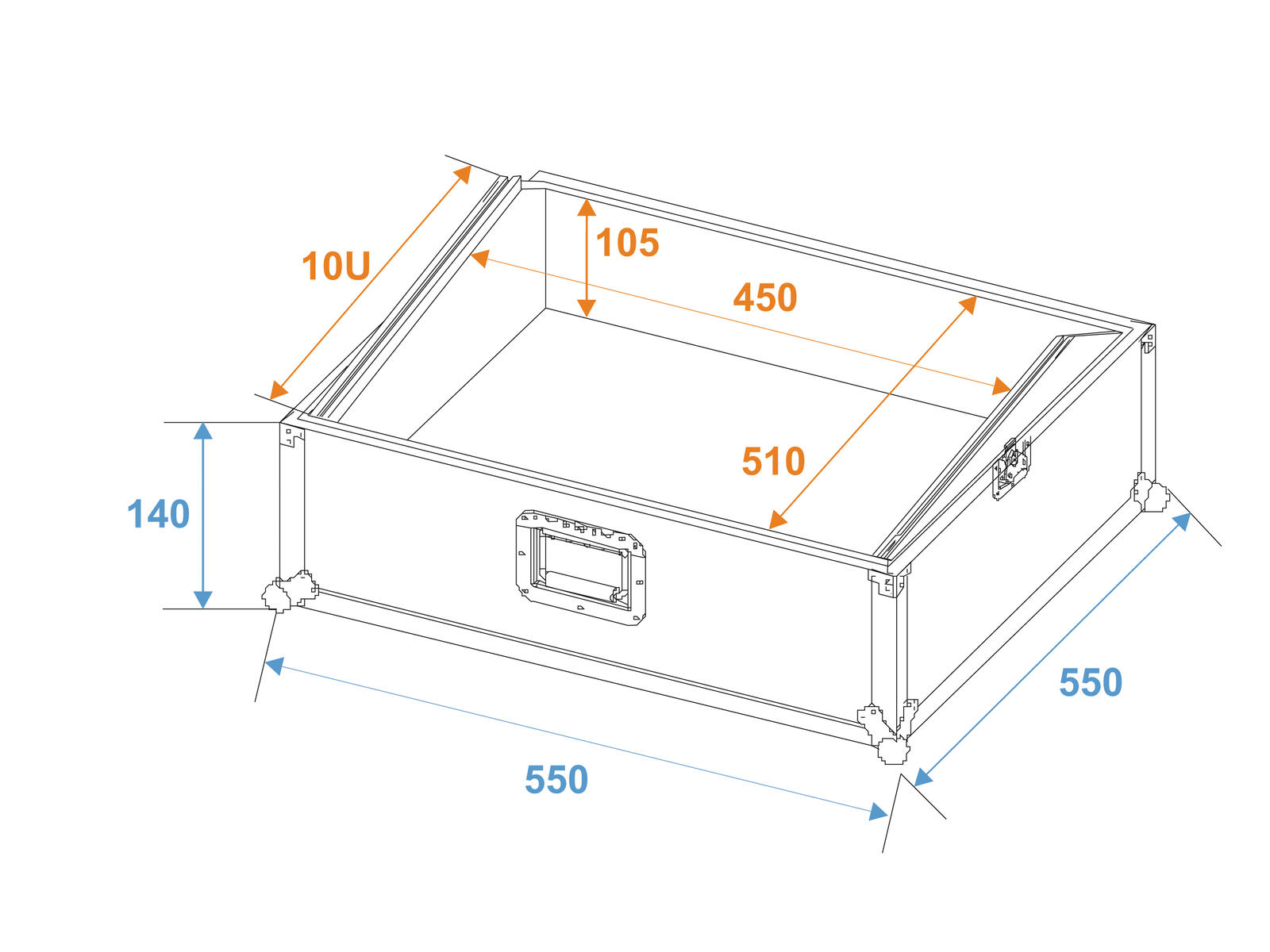 10U

105

450

510

140

550

550