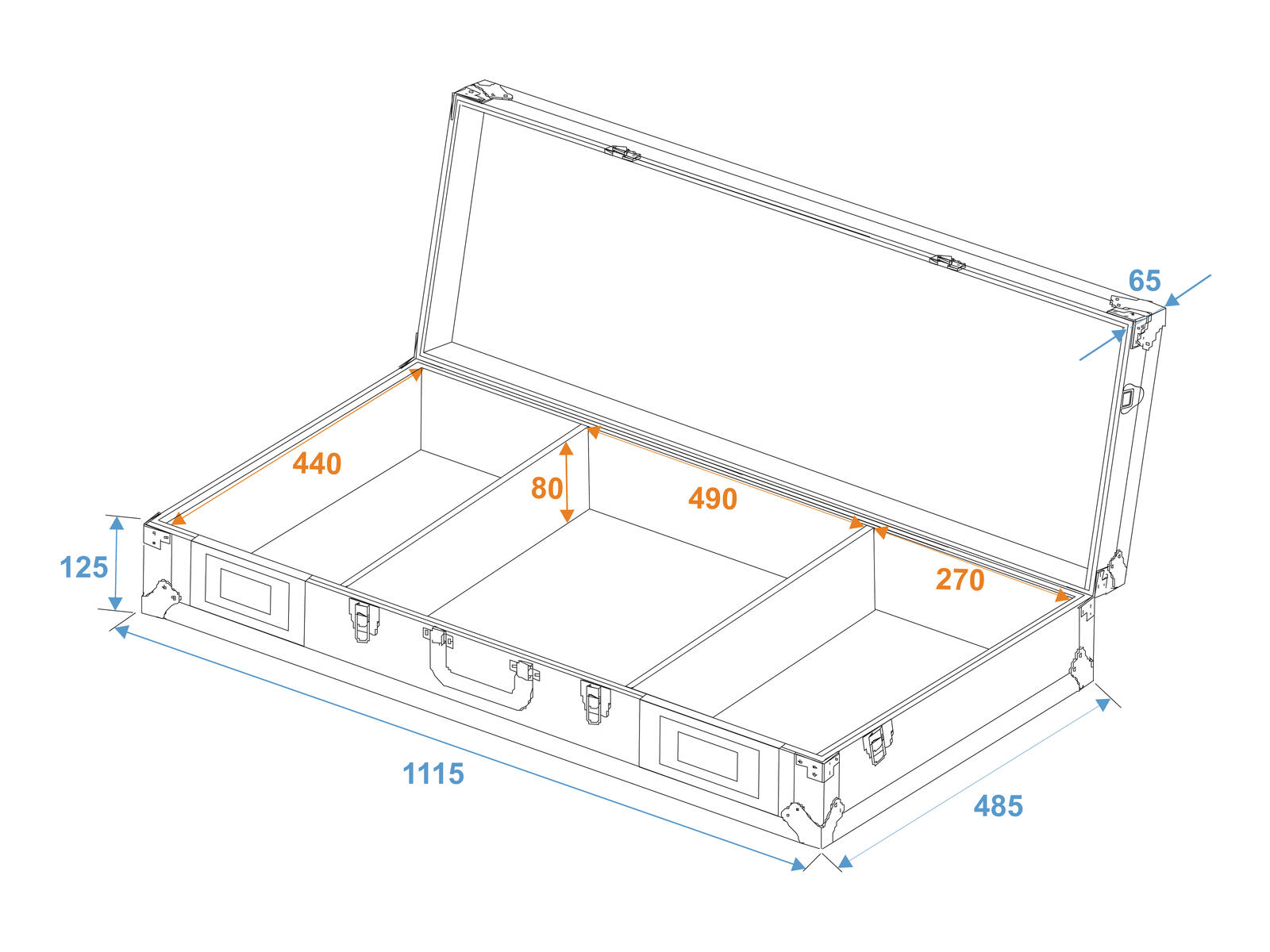 65

440

80

490

270

125

1115

485