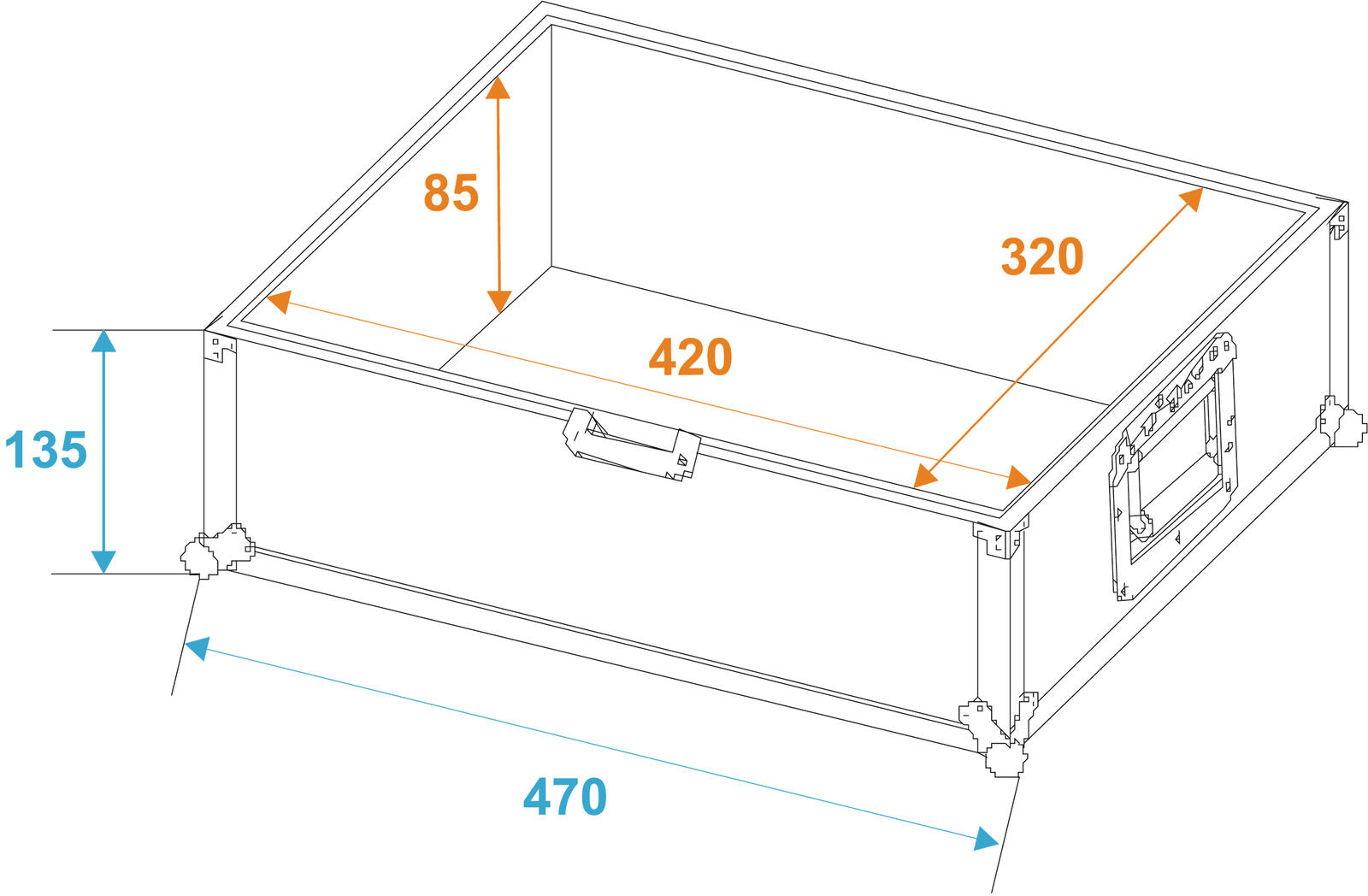 85

320

420

135

470