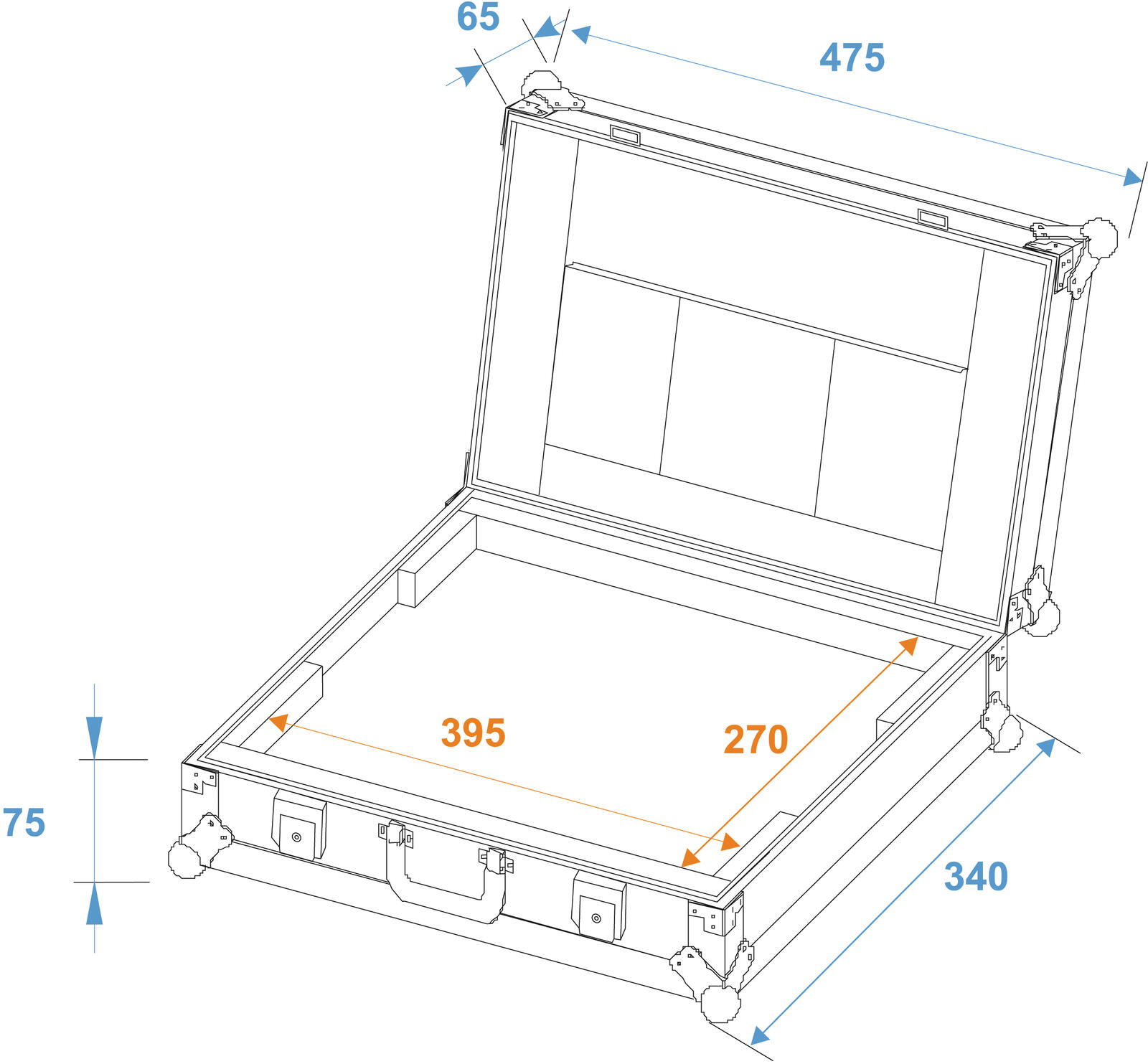 65
475
395
270
75
340