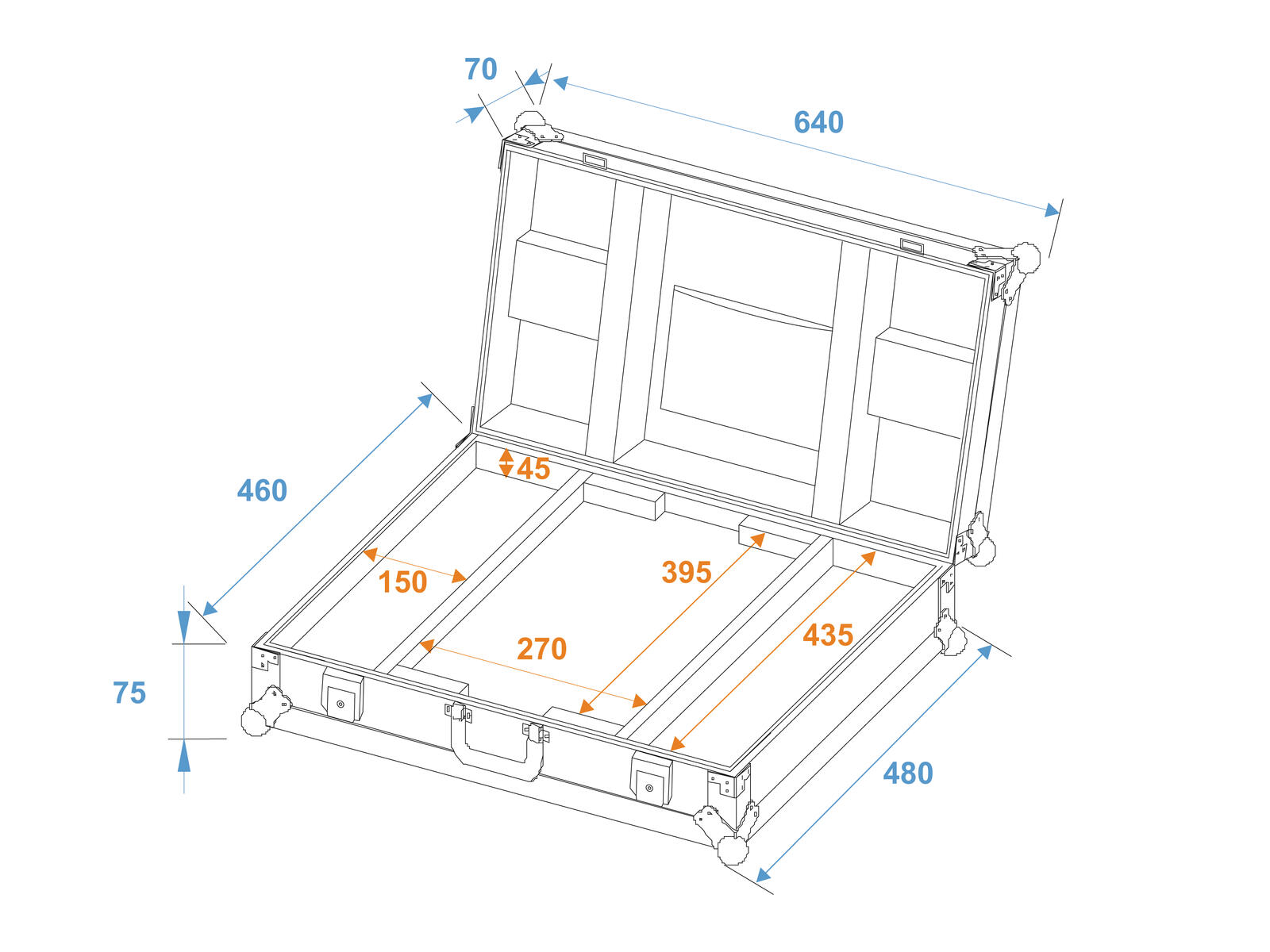 70
640
460
45
150
395
270
435
75
480