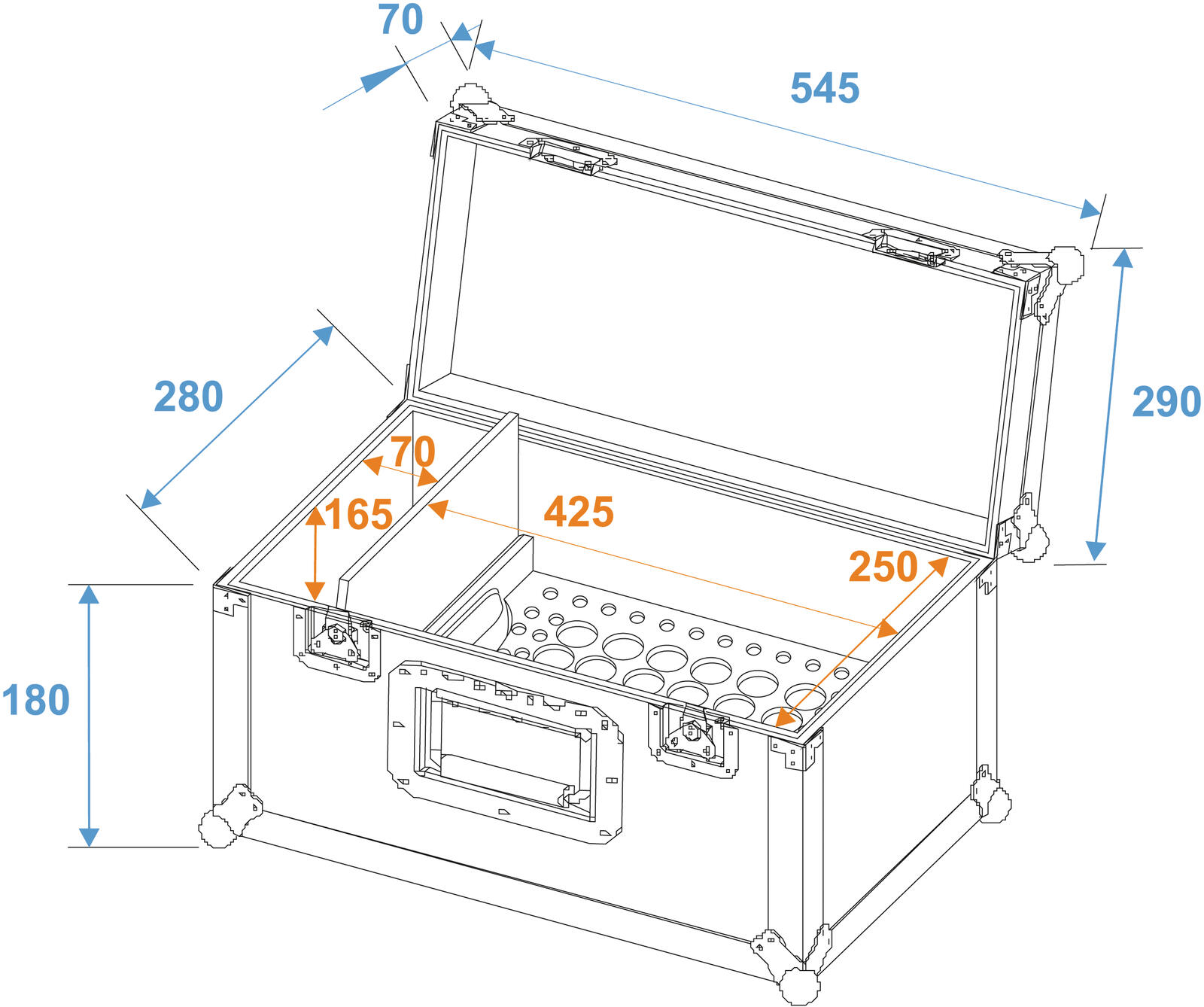 70
545
280
290
70
165
425
250
180