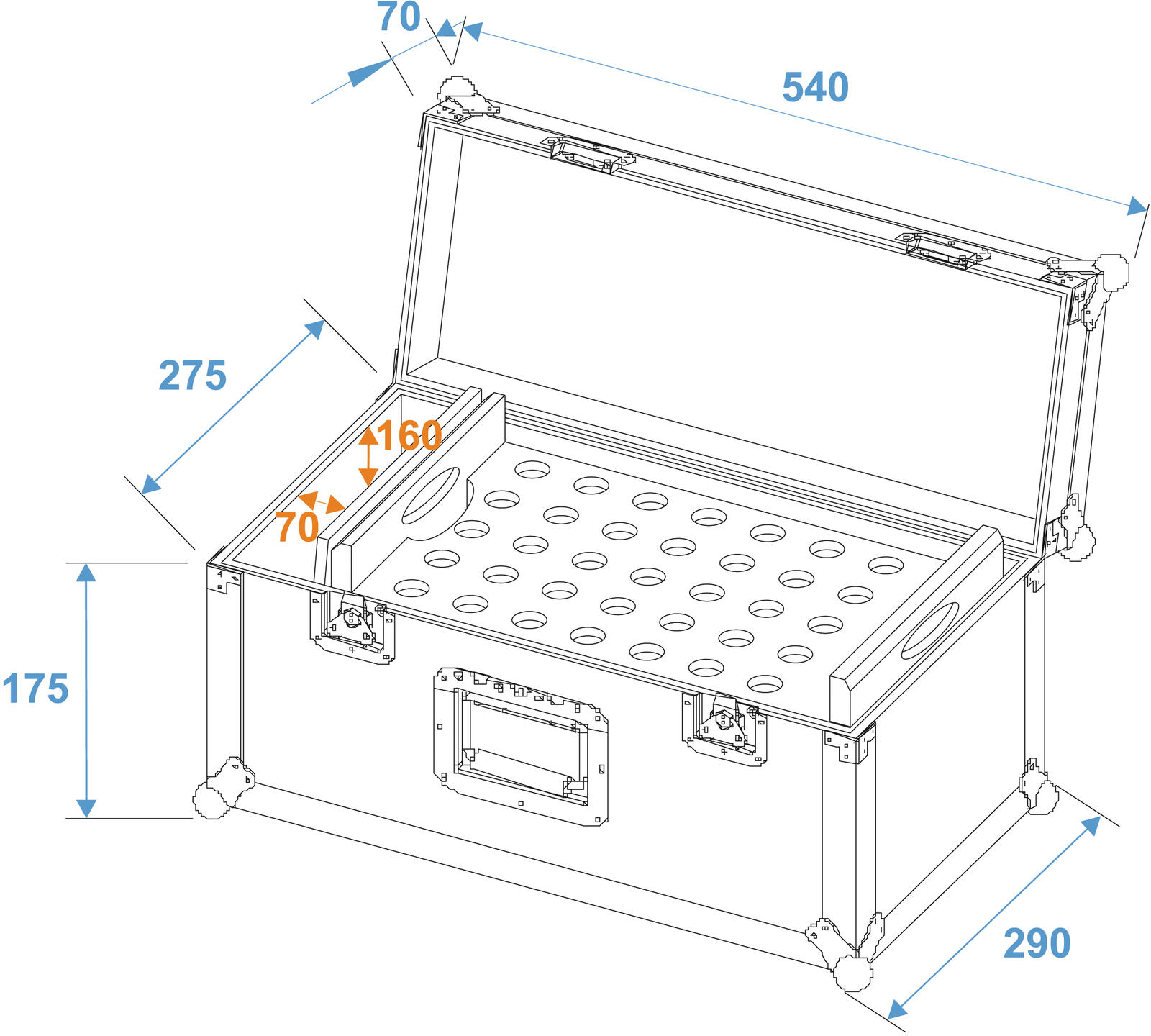 70

540

275

160

70

175

290