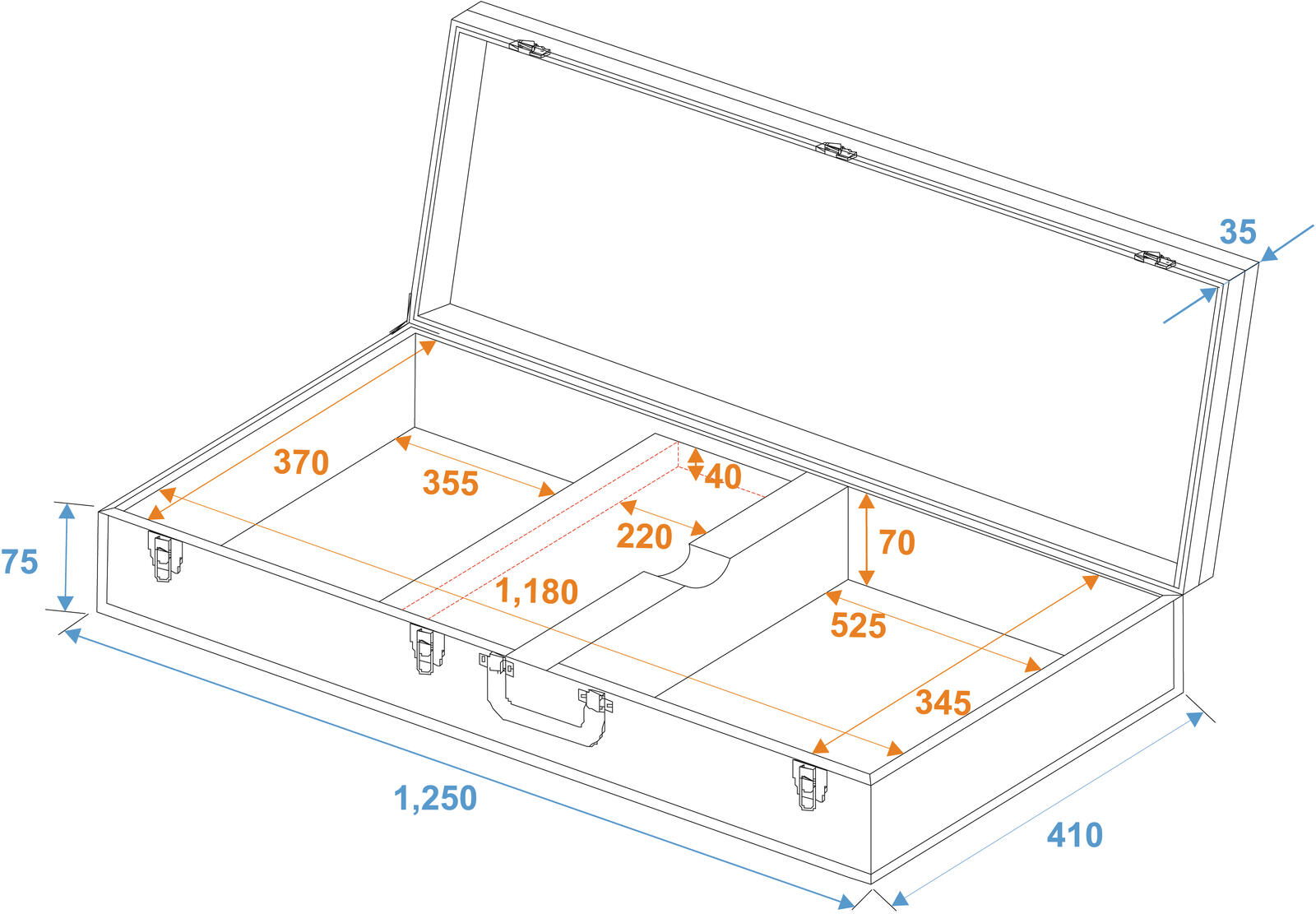 35
370
355
40
220
70
75
1,180
525
345
1,250
410