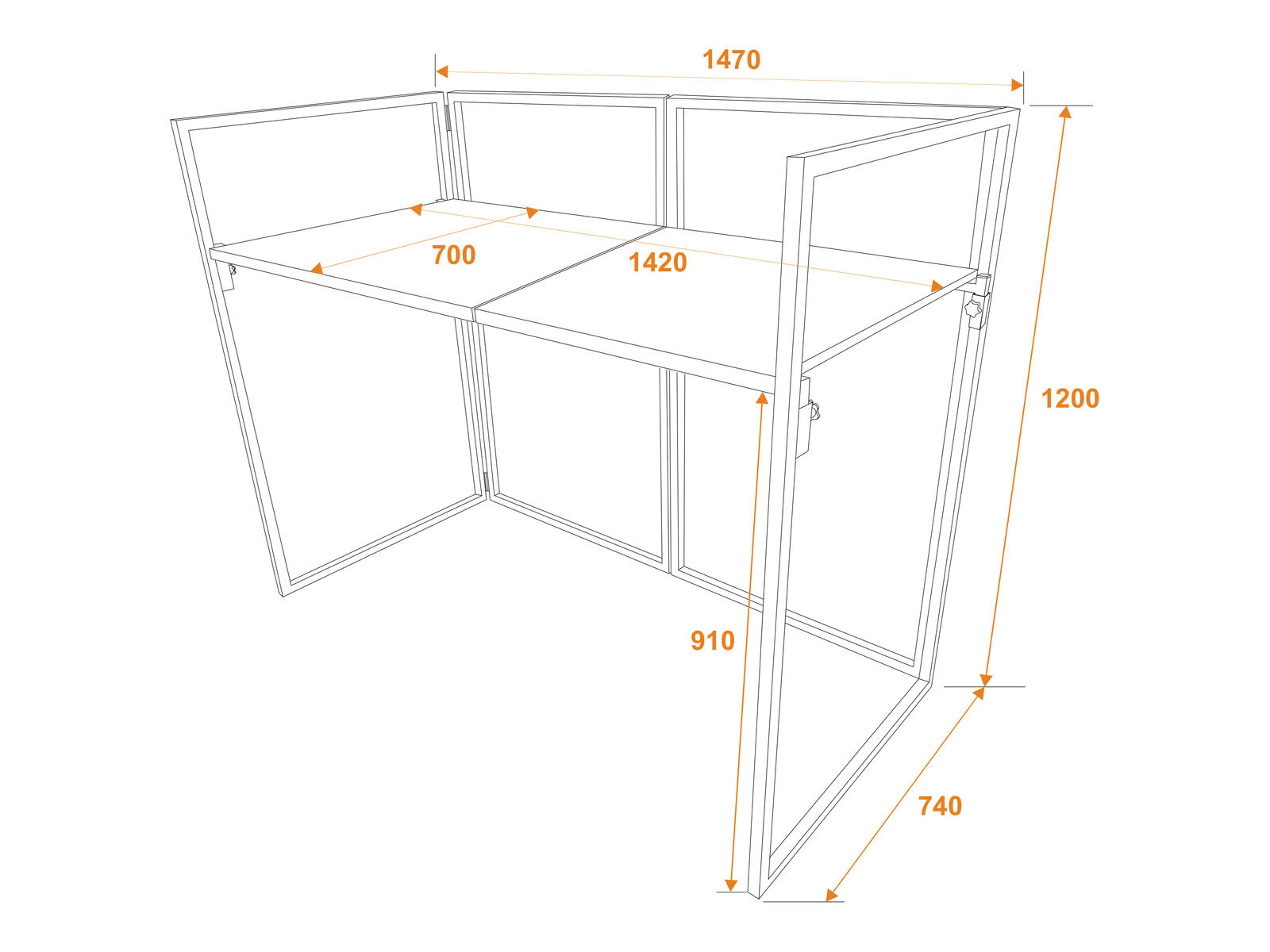 1470

700

1420

1200

910

740