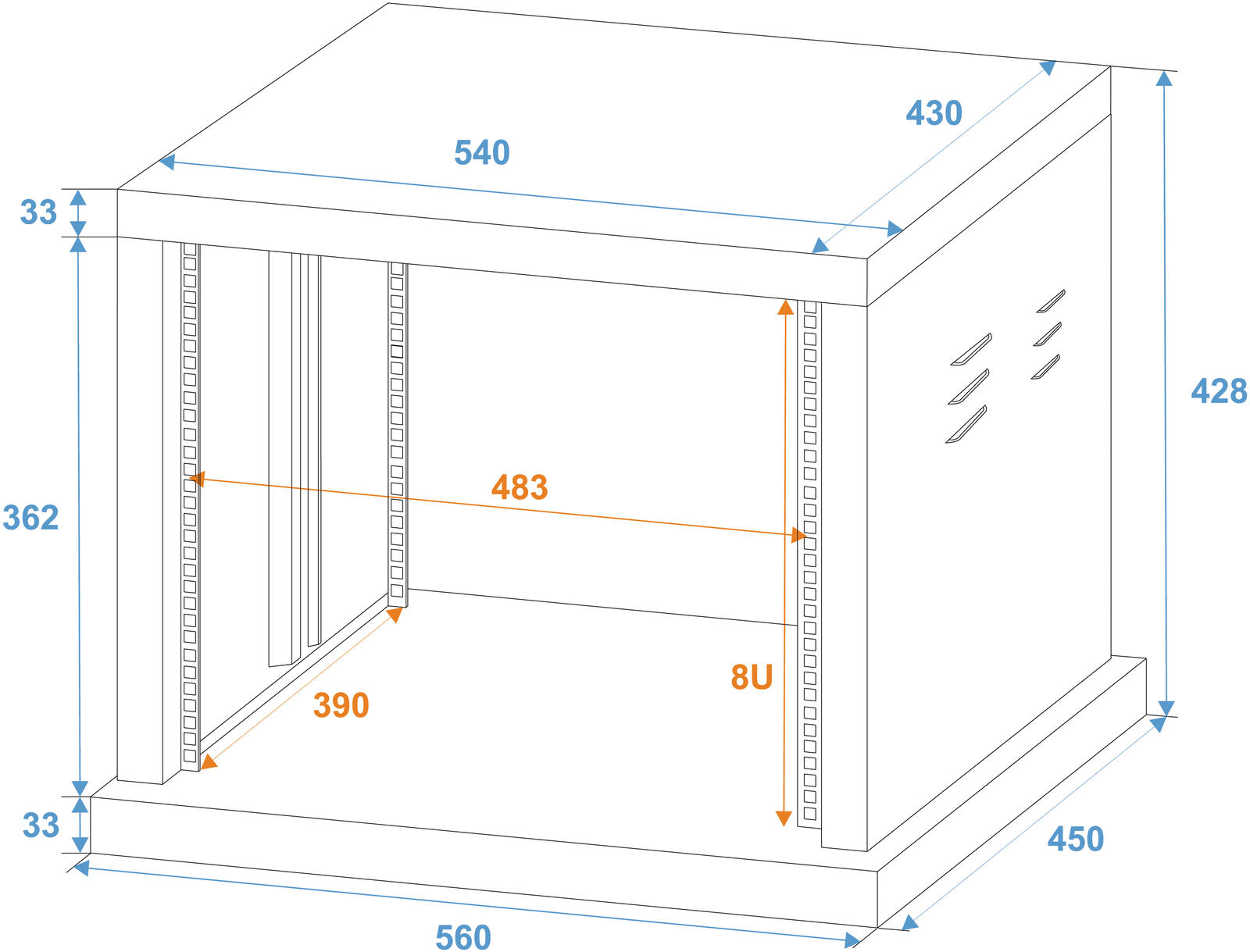 430
540
33
428
483
362
8U
390
33
450
560